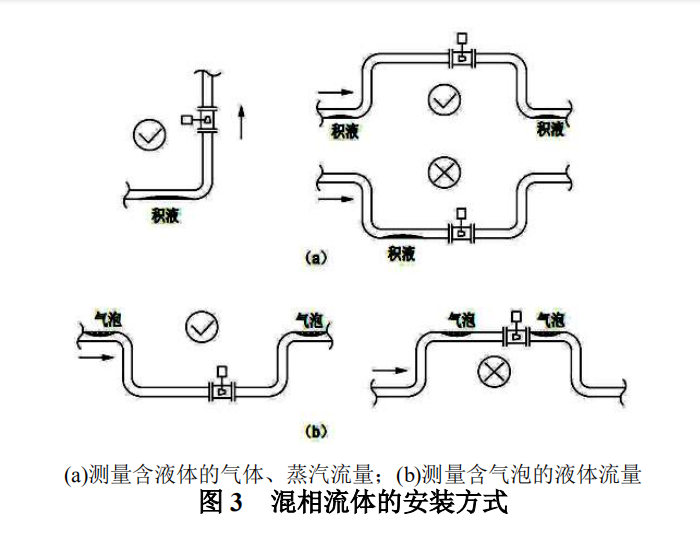 积液

积液

积液

积液

(a)

气泡

气泡

气泡

气泡

(b)

(a)测量含液体的气体、蒸汽流量；(b)测量含气泡的液体流量

图 3　混相流体的安装方式